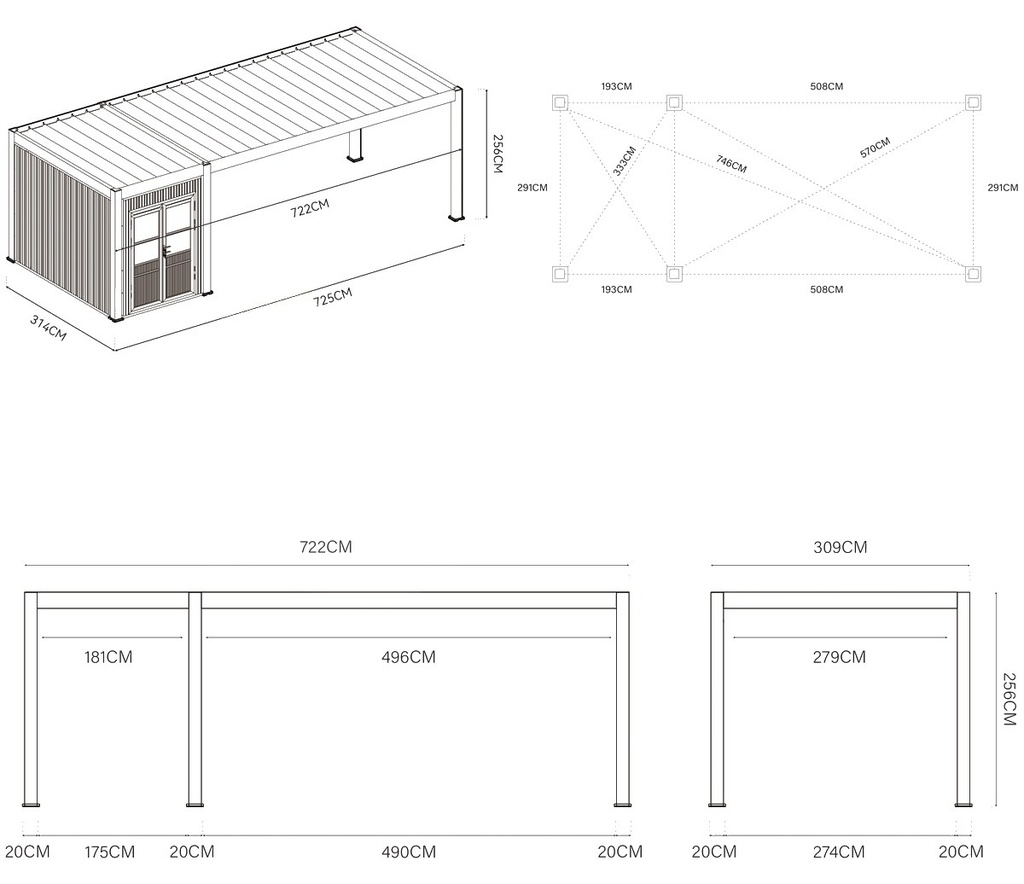 256CM
722CM
725CM
314CM

193CM
508CM
291CM
333CM
746CM
570CM
291CM
193CM
508CM

722CM
181CM
496CM
20CM
175CM
20CM
490CM
20CM

309CM
279CM
256CM
20CM
274CM
20CM